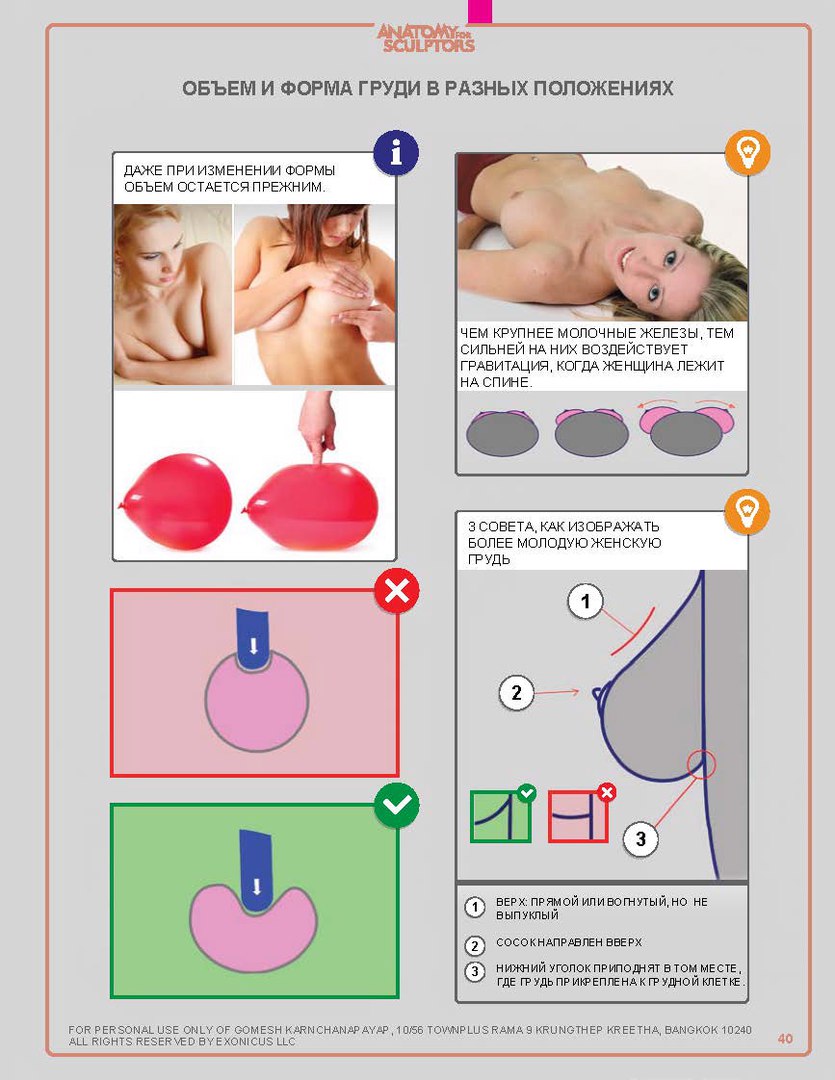 ANATOMY FOR SCULPTORS

ОБЪЕМ И ФОРМА ГРУДИ В РАЗНЫХ ПОЛОЖЕНИЯХ

ДАЖЕ ПРИ ИЗМЕНЕНИИ ФОРМЫ ОБЪЕМ ОСТАЕТСЯ ПРЕЖНИМ.

ЧЕМ КРУПНЕЕ МОЛОЧНЫЕ ЖЕЛЕЗЫ, ТЕМ СИЛЬНЕЙ НА НИХ ВОЗДЕЙСТВУЕТ ГРАВИТАЦИЯ, КОГДА ЖЕНЩИНА ЛЕЖИТ НА СПИНЕ.

3 СОВЕТА, КАК ИЗОБРАЖАТЬ БОЛЕЕ МОЛОДУЮ ЖЕНСКУЮ ГРУДЬ

1

2

3

1 ВЕРХ: ПРЯМОЙ ИЛИ ВОГНУТЫЙ, НО НЕ ВЫПУКЛЫЙ

2 СОСОК НАПРАВЛЕН ВВЕРХ

3 НИЖНИЙ УГОЛОК ПРИПОДНЯТ В ТОМ МЕСТЕ, ГДЕ ГРУДЬ ПРИКРЕПЛЕНА К ГРУДНОЙ КЛЕТКЕ.

FOR PERSONAL USE ONLY OF GOMESH KARNCHANAPAYAP, 10/56 TOWNPLUS RAMA 9 KRUNGTHEP KREETHA, BANGKOK 10240
ALL RIGHTS RESERVED BY EXONICUS LLC

40